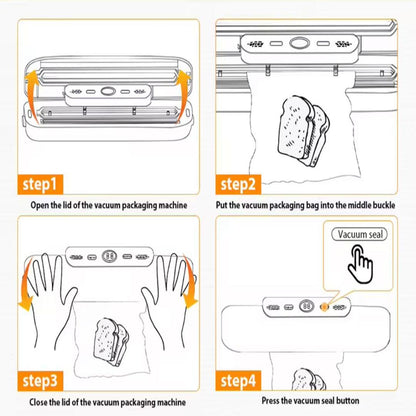 step1

Open the lid of the vacuum packaging machine

step2

Put the vacuum packaging bag into the middle buckle

step3

Close the lid of the vacuum packaging machine

Vacuum seal

step4

Press the vacuum seal button