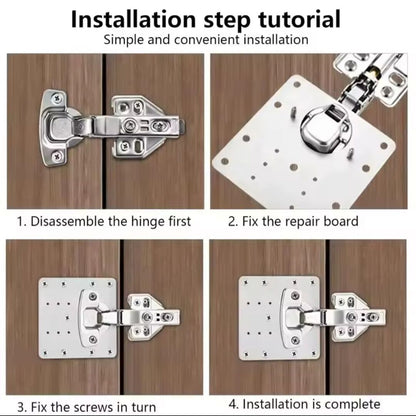 Installation step tutorial
Simple and convenient installation

1. Disassemble the hinge first

2. Fix the repair board

3. Fix the screws in turn

4. Installation is complete