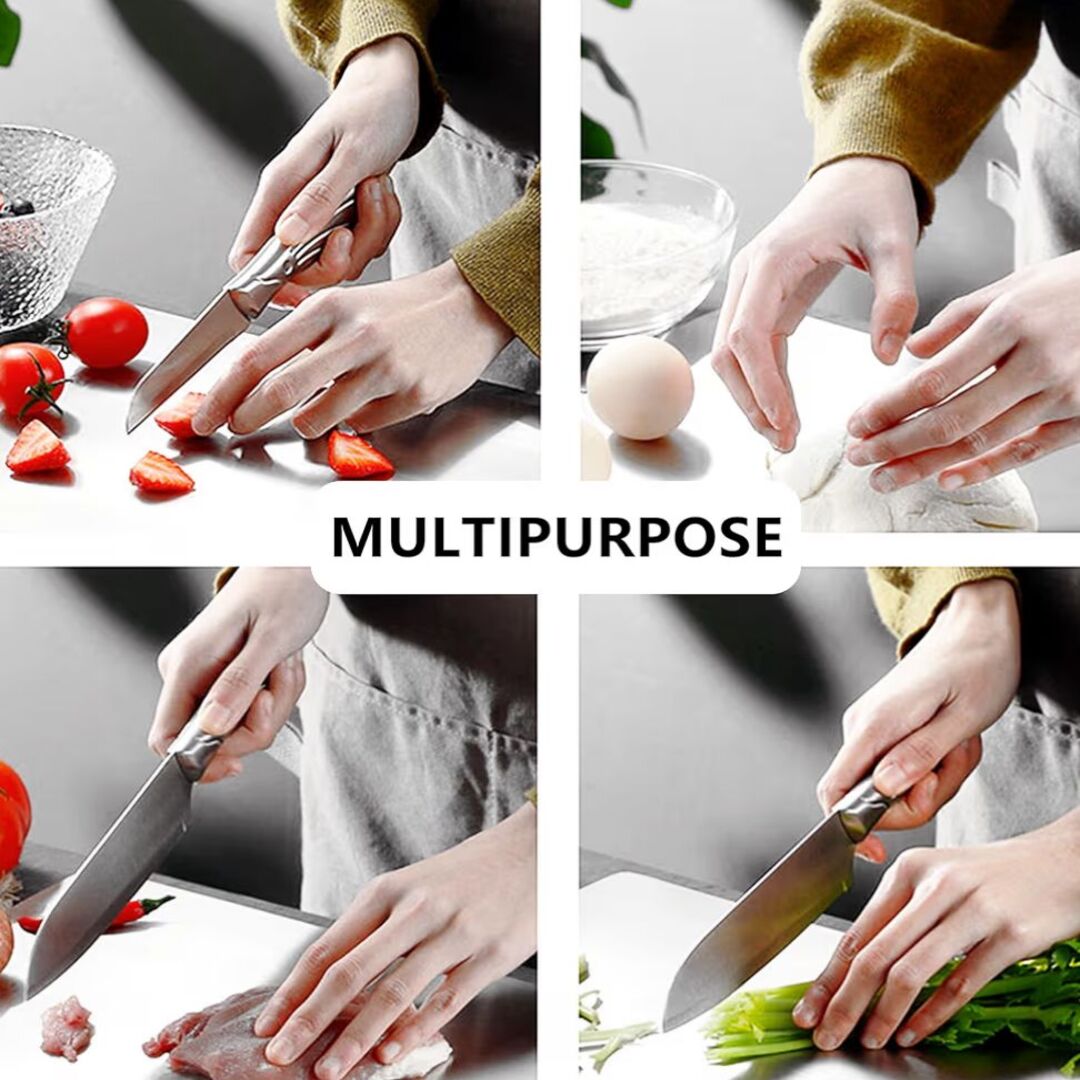 MULTIPURPOSE