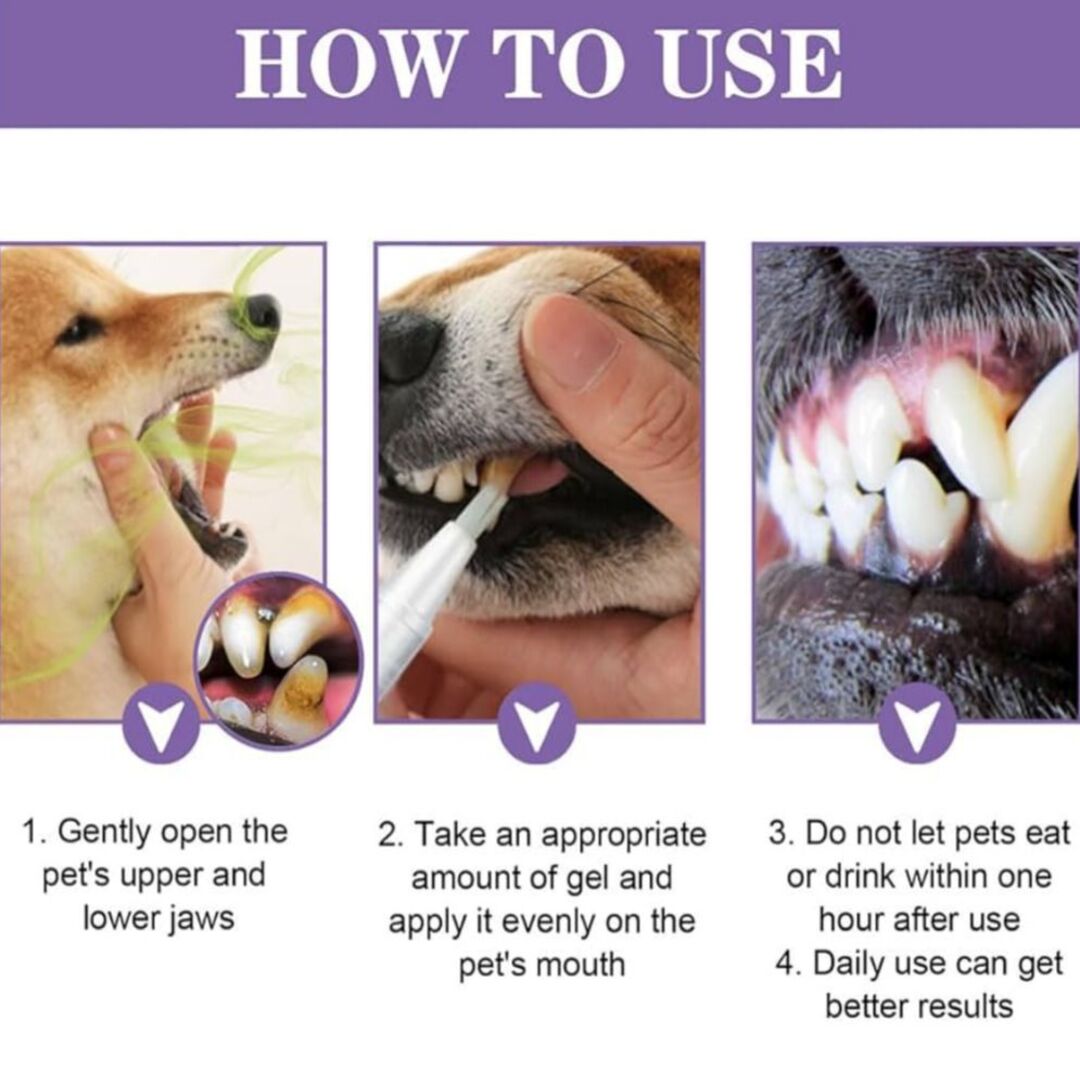 HOW TO USE

1. Gently open the pet's upper and lower jaws

2. Take an appropriate amount of gel and apply it evenly on the pet's mouth

3. Do not let pets eat or drink within one hour after use
4. Daily use can get better results