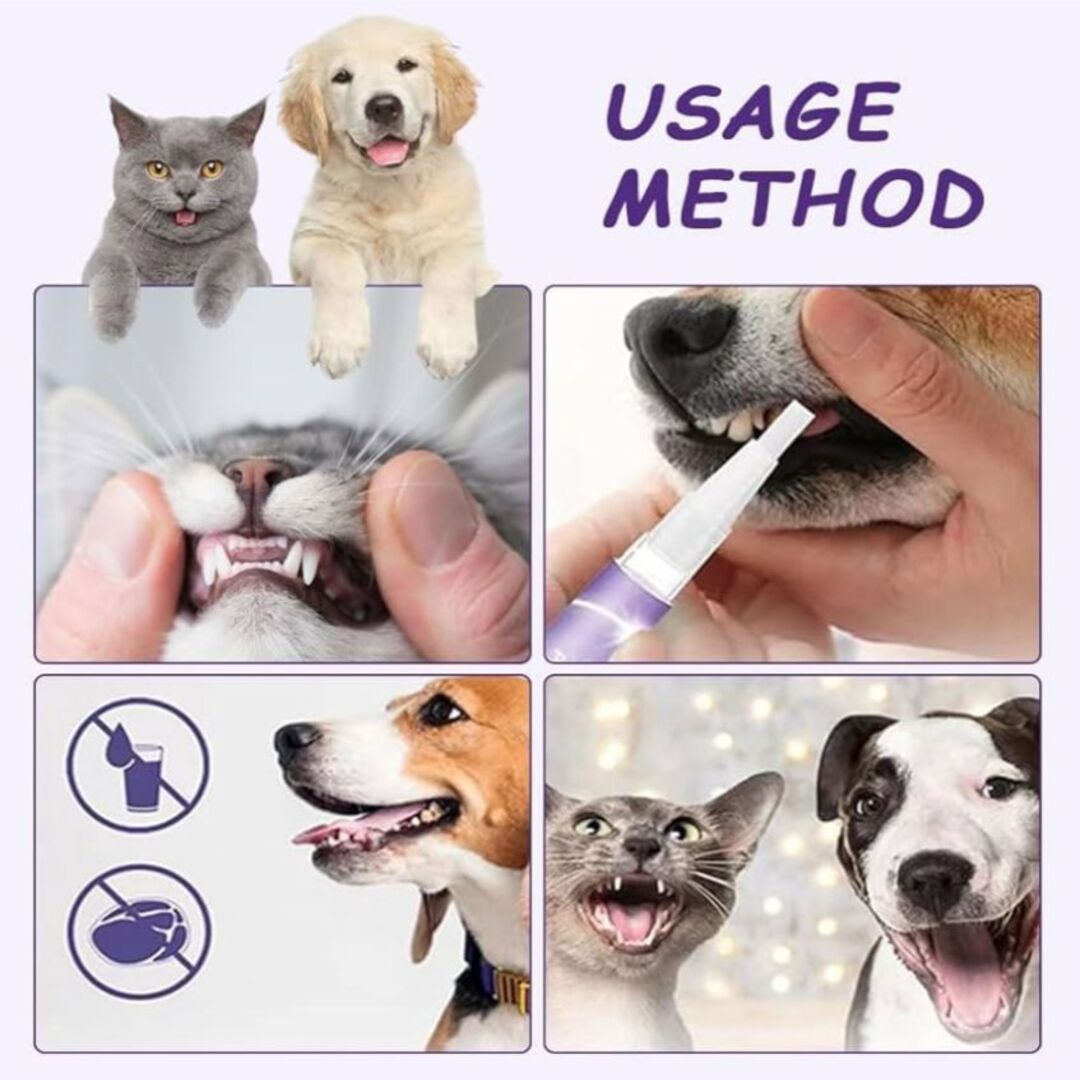 USAGE METHOD