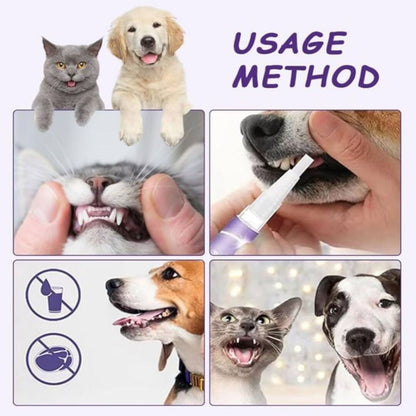 USAGE METHOD