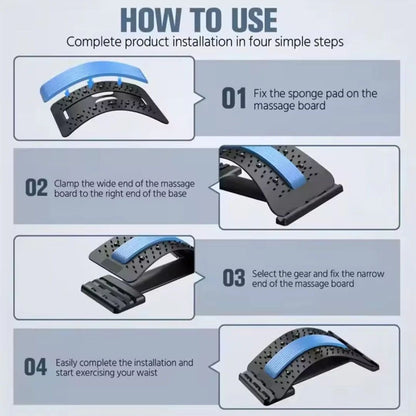 HOW TO USE
Complete product installation in four simple steps

01 Fix the sponge pad on the massage board

02 Clamp the wide end of the massage board to the right end of the base

03 Select the gear and fix the narrow end of the massage board

04 Easily complete the installation and start exercising your waist