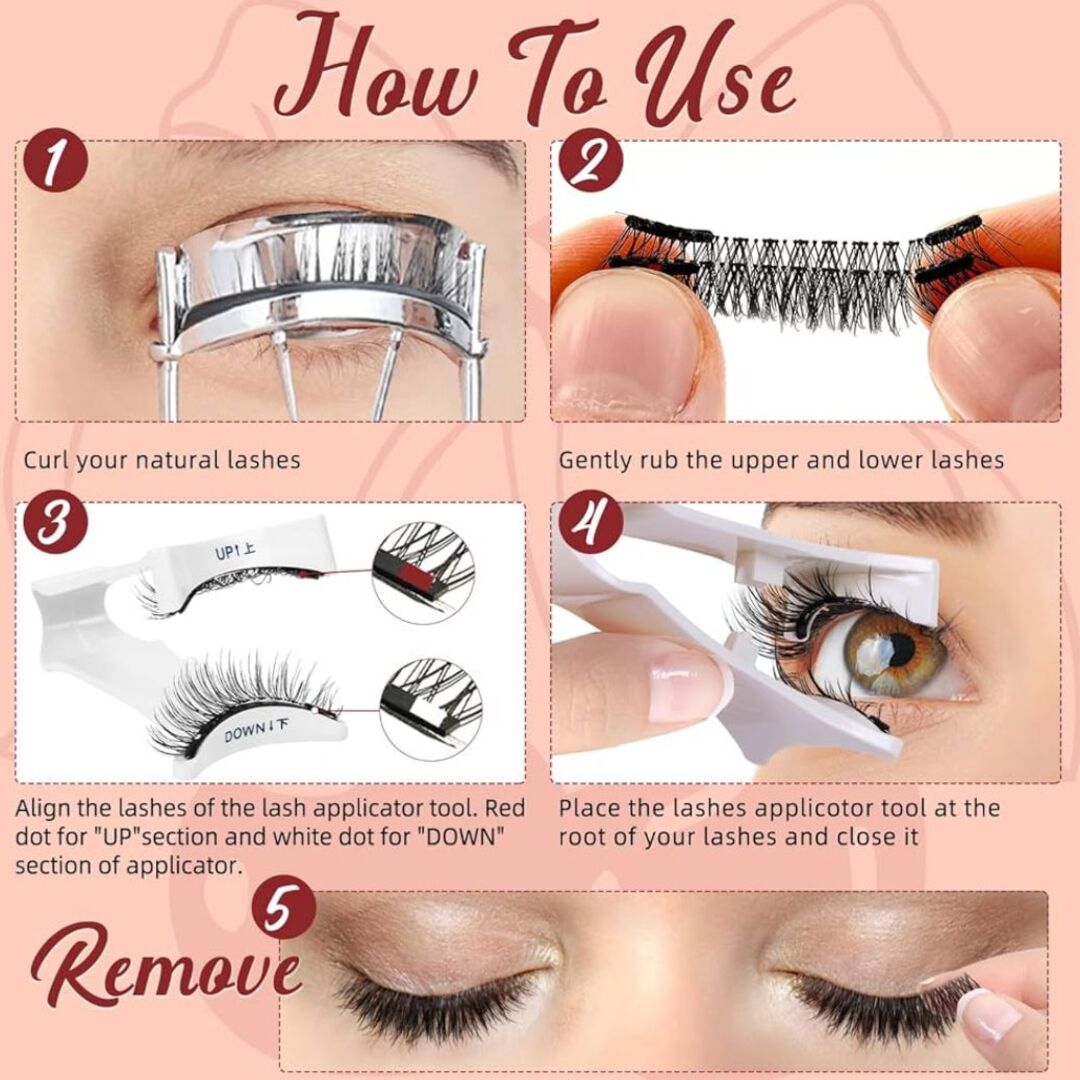 How To Use

1

Curl your natural lashes

2

Gently rub the upper and lower lashes

3

UP↑上

DOWN↓下

Align the lashes of the lash applicator tool. Red dot for "UP"section and white dot for "DOWN" section of applicator.

4

Place the lashes applicotor tool at the root of your lashes and close it

5

Remove