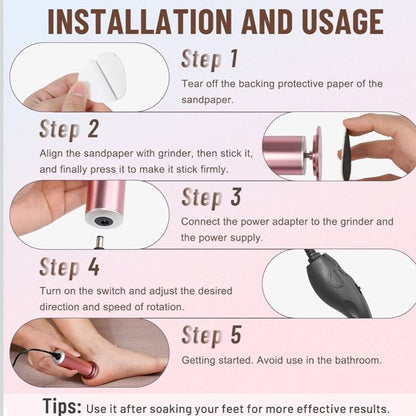 INSTALLATION AND USAGE

Step 1

Tear off the backing protective paper of the sandpaper.

Step 2

Align the sandpaper with grinder, then stick it, and finally press it to make it stick firmly.

Step 3

Connect the power adapter to the grinder and the power supply.

Step 4

Turn on the switch and adjust the desired direction and speed of rotation.

Step 5

Getting started. Avoid use in the bathroom.

Tips: Use it after soaking your feet for more effective results.