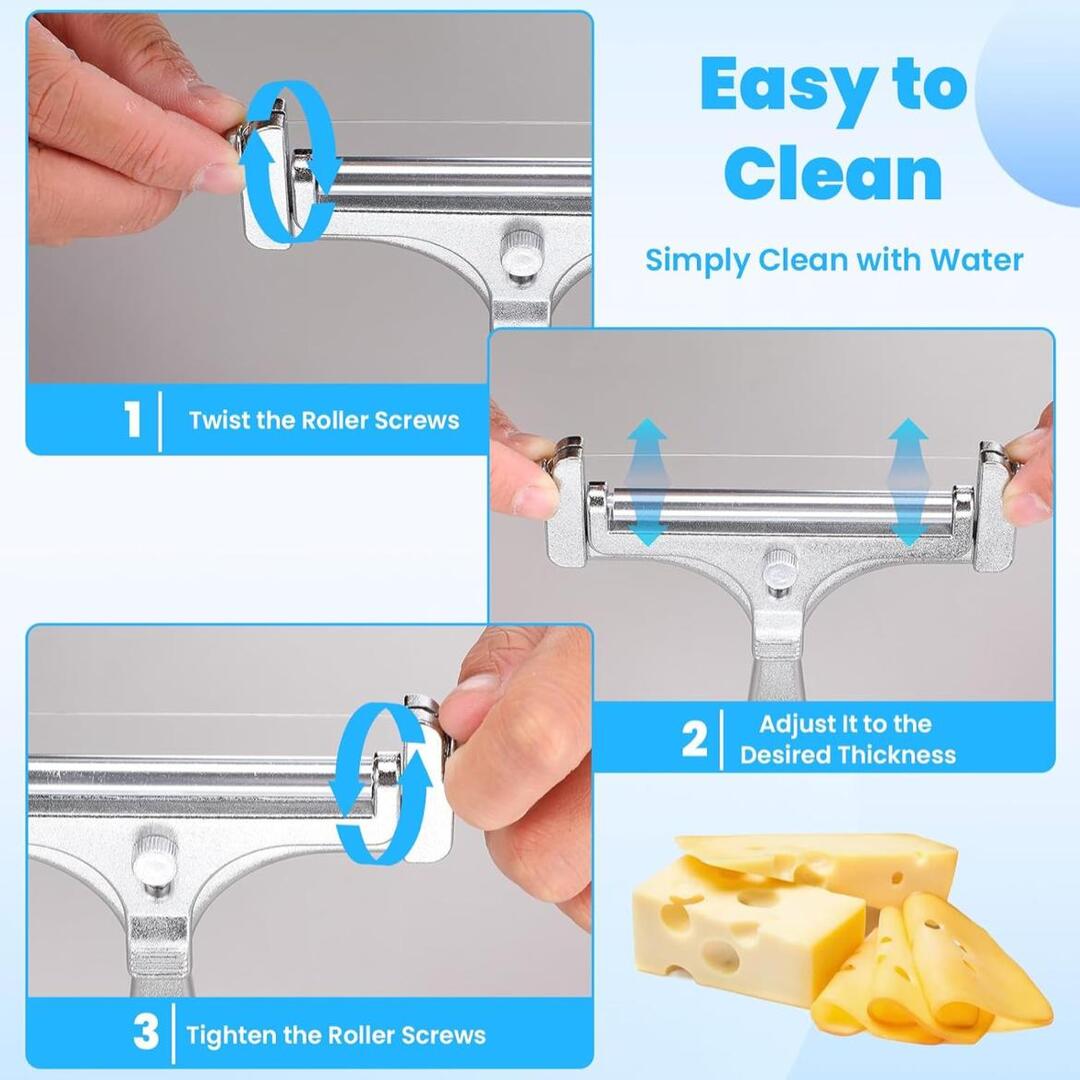 Easy to Clean

Simply Clean with Water

1 Twist the Roller Screws

2 Adjust It to the Desired Thickness

3 Tighten the Roller Screws