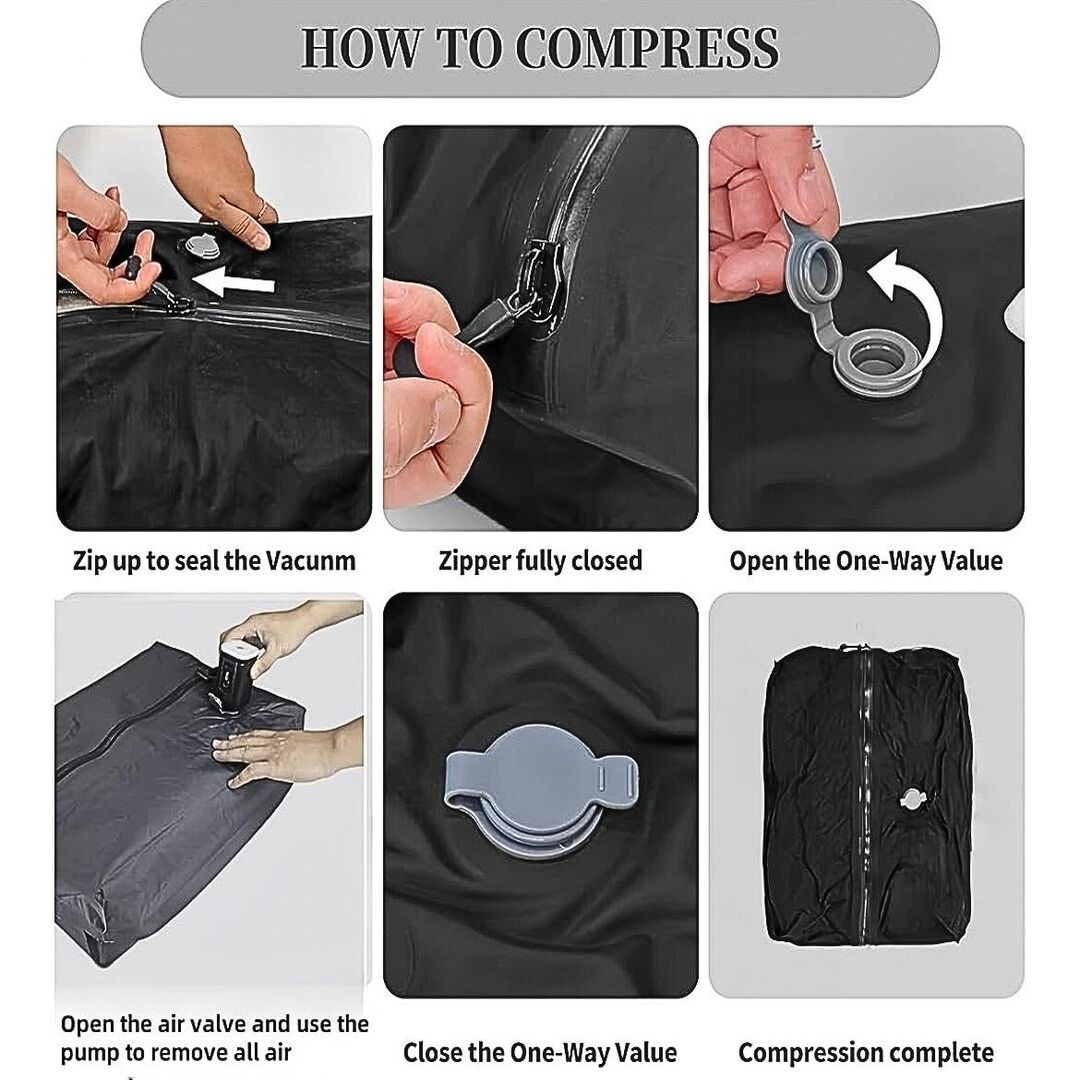 HOW TO COMPRESS

Zip up to seal the Vacunm

Zipper fully closed

Open the One-Way Value

Open the air valve and use the pump to remove all air

Close the One-Way Value

Compression complete